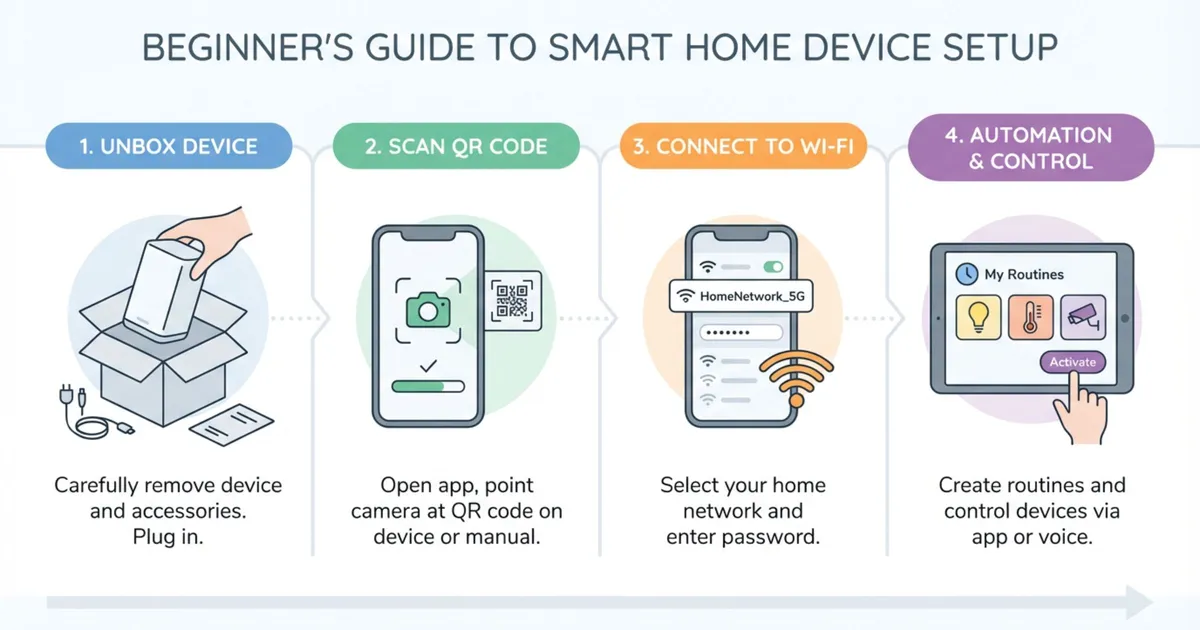 BEGINNER'S GUIDE TO SMART HOME DEVICE SETUP

1. UNBOX DEVICE

Carefully remove device and accessories. Plug in.

2. SCAN QR CODE

Open app, point camera at QR code on device or manual.

3. CONNECT TO WI-FI

HomeNetwork_5G

••••••

Select your home network and enter password.

4. AUTOMATION & CONTROL

My Routines

Activate

Create routines and control devices via app or voice.